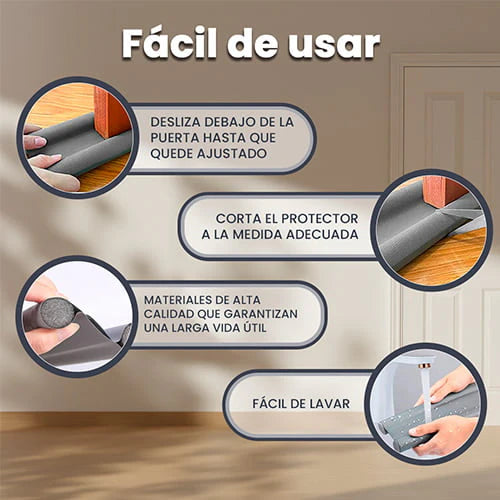 Fácil de usar

DESLIZA DEBAJO DE LA PUERTA HASTA QUE QUEDE AJUSTADO

CORTA EL PROTECTOR A LA MEDIDA ADECUADA

MATERIALES DE ALTA CALIDAD QUE GARANTIZAN UNA LARGA VIDA ÚTIL

FÁCIL DE LAVAR